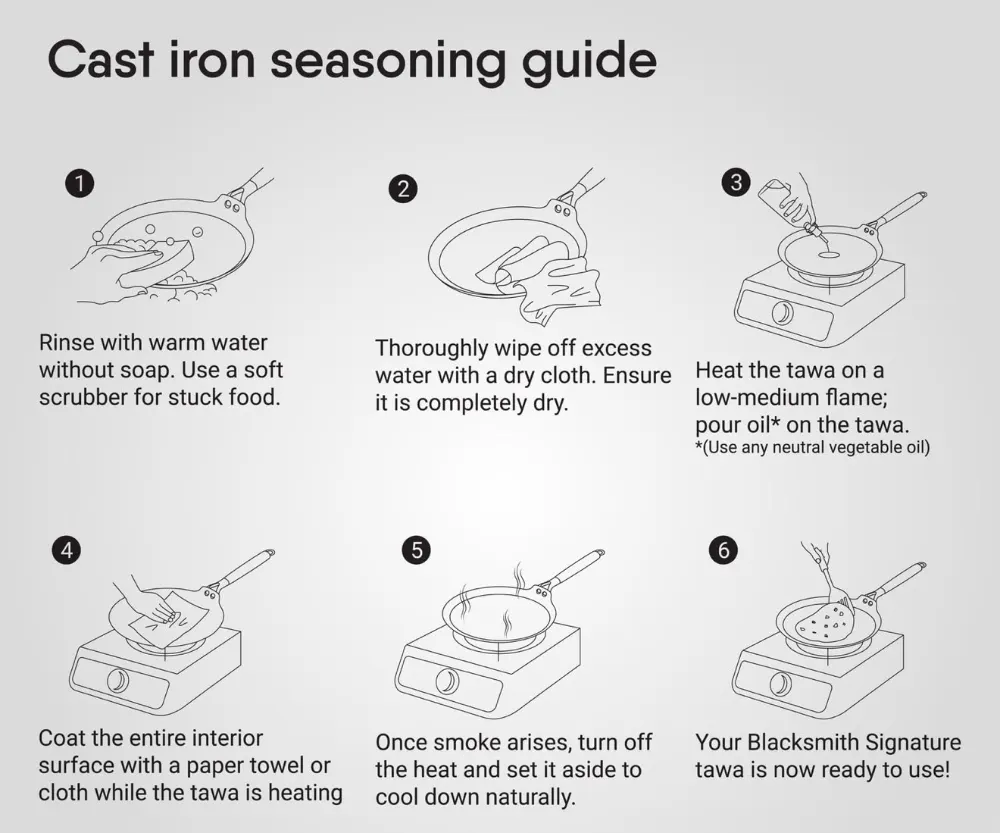 Cast iron seasoning guide

1

Rinse with warm water without soap. Use a soft scrubber for stuck food.

2

Thoroughly wipe off excess water with a dry cloth. Ensure it is completely dry.

3

Heat the tawa on a low-medium flame; pour oil* on the tawa.
*(Use any neutral vegetable oil)

4

Coat the entire interior surface with a paper towel or cloth while the tawa is heating

5

Once smoke arises, turn off the heat and set it aside to cool down naturally.

6

Your Blacksmith Signature tawa is now ready to use!